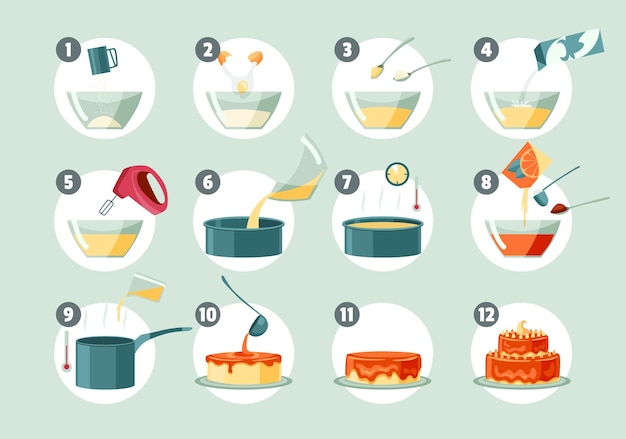 1
2
3
4
5
6
7
8
9
10
11
12